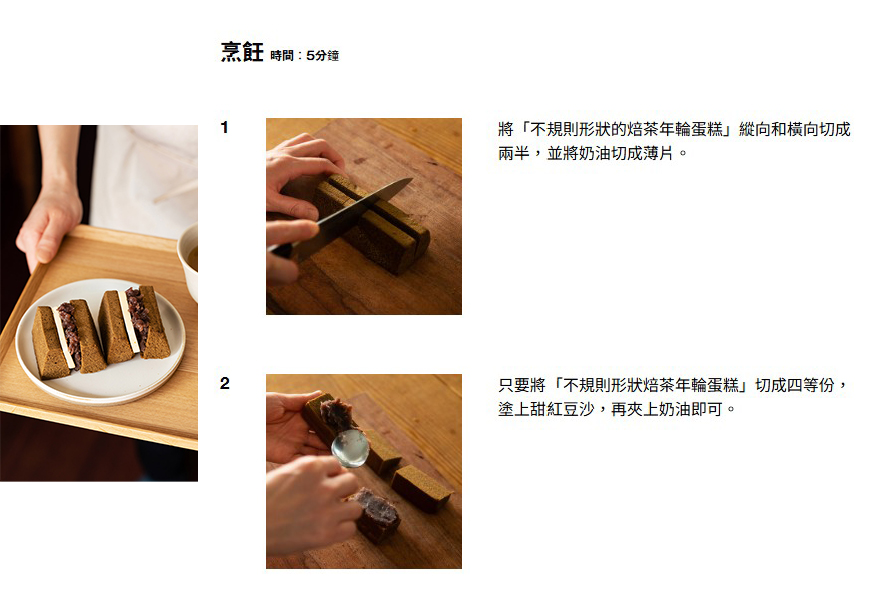 烹飪 時間：5分鐘

1

將「不規則形狀的焙茶年輪蛋糕」縱向和橫向切成兩半，並將奶油切成薄片。

2

只要將「不規則形狀焙茶年輪蛋糕」切成四等份，塗上甜紅豆沙，再夾上奶油即可。